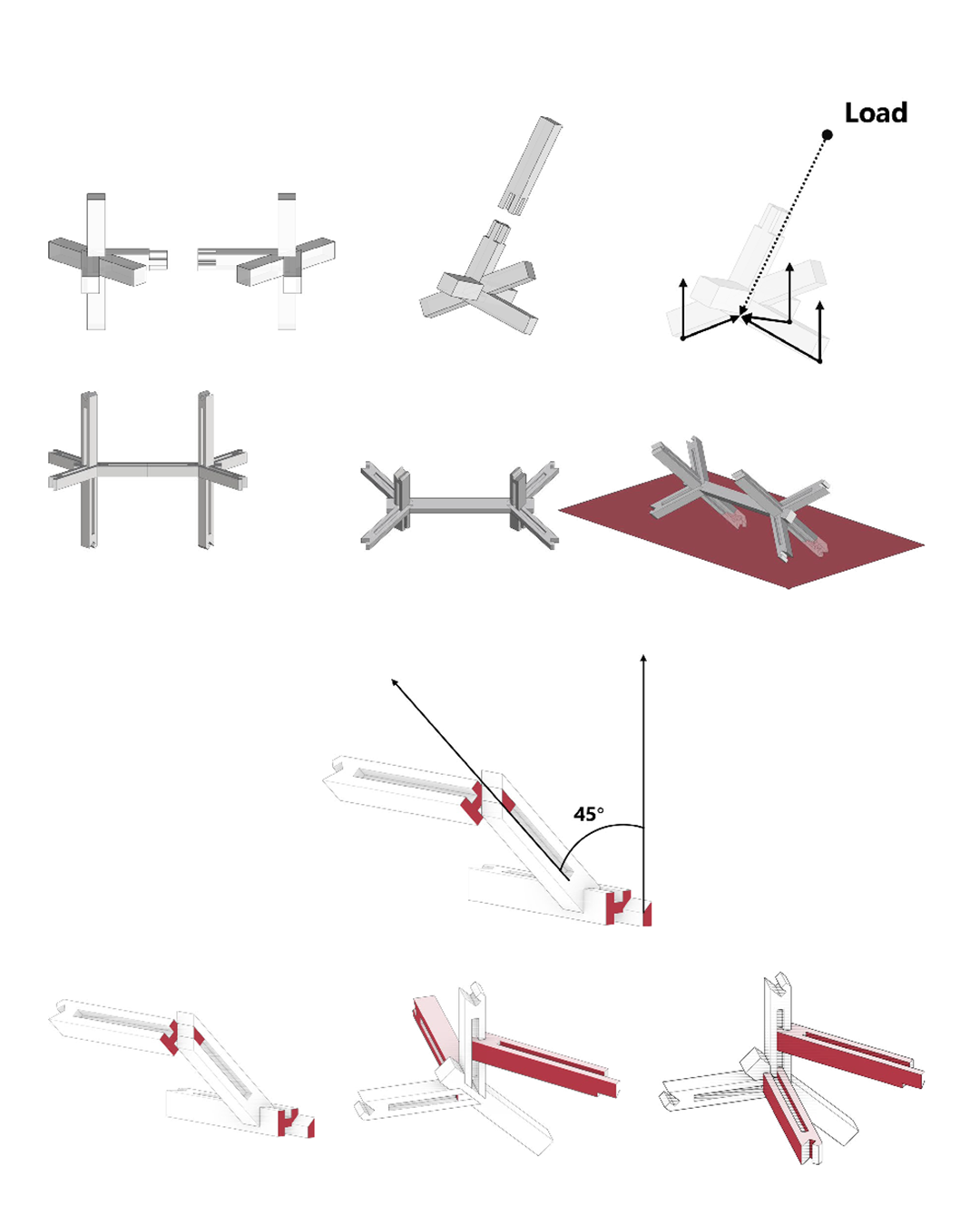 Load

45°