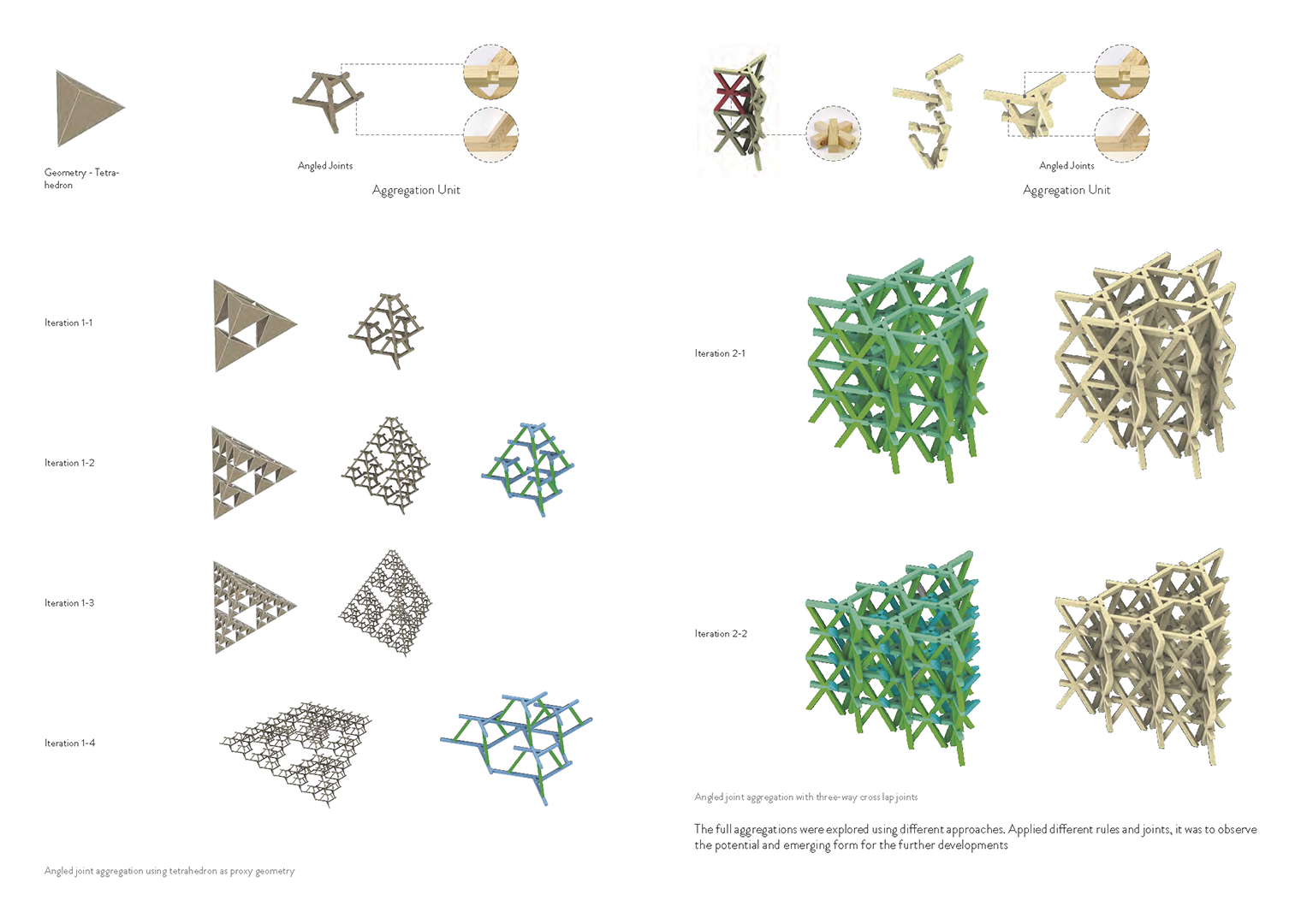 Geometry - Tetrahedron

Angled Joints

Aggregation Unit

Iteration 1-1

Iteration 1-2

Iteration 1-3

Iteration 1-4

Angled joint aggregation using tetrahedron as proxy geometry

Angled Joints

Aggregation Unit

Iteration 2-1

Iteration 2-2

Angled joint aggregation with three-way cross lap joints

The full aggregations were explored using different approaches. Applied different rules and joints, it was to observe the potential and emerging form for the further developments