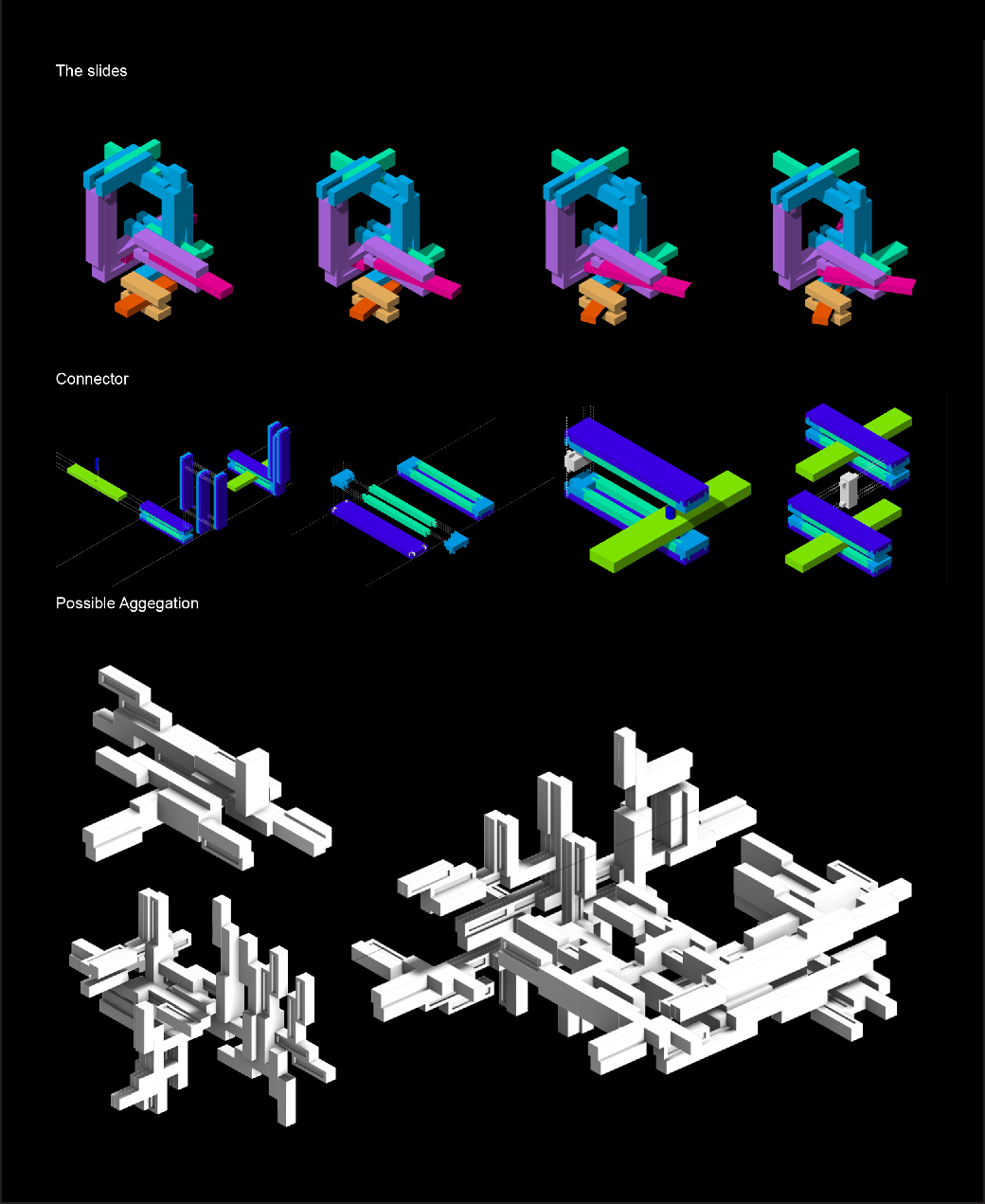 The slides

Connector

Possible Aggegation