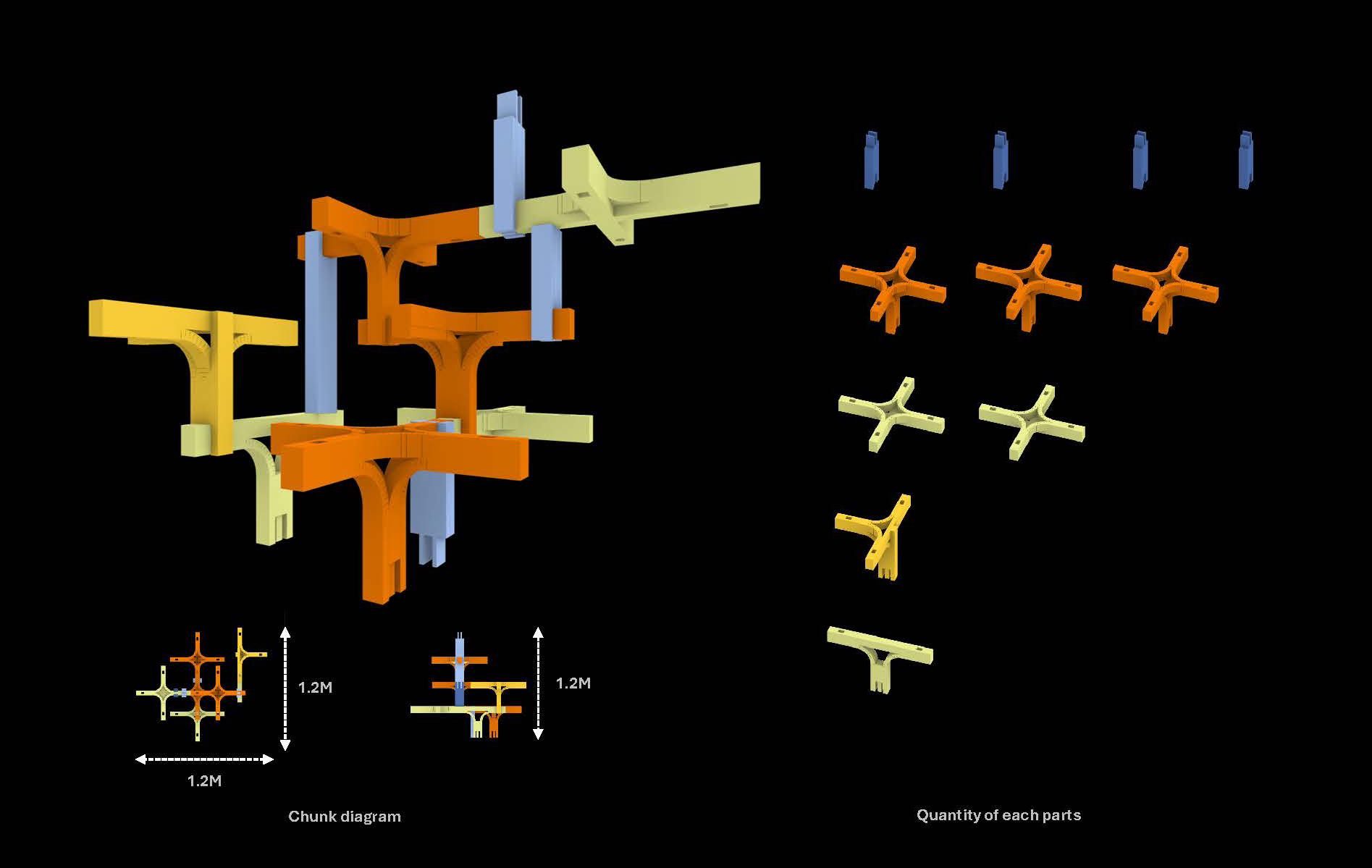 1.2M

1.2M

1.2M

Chunk diagram

Quantity of each parts